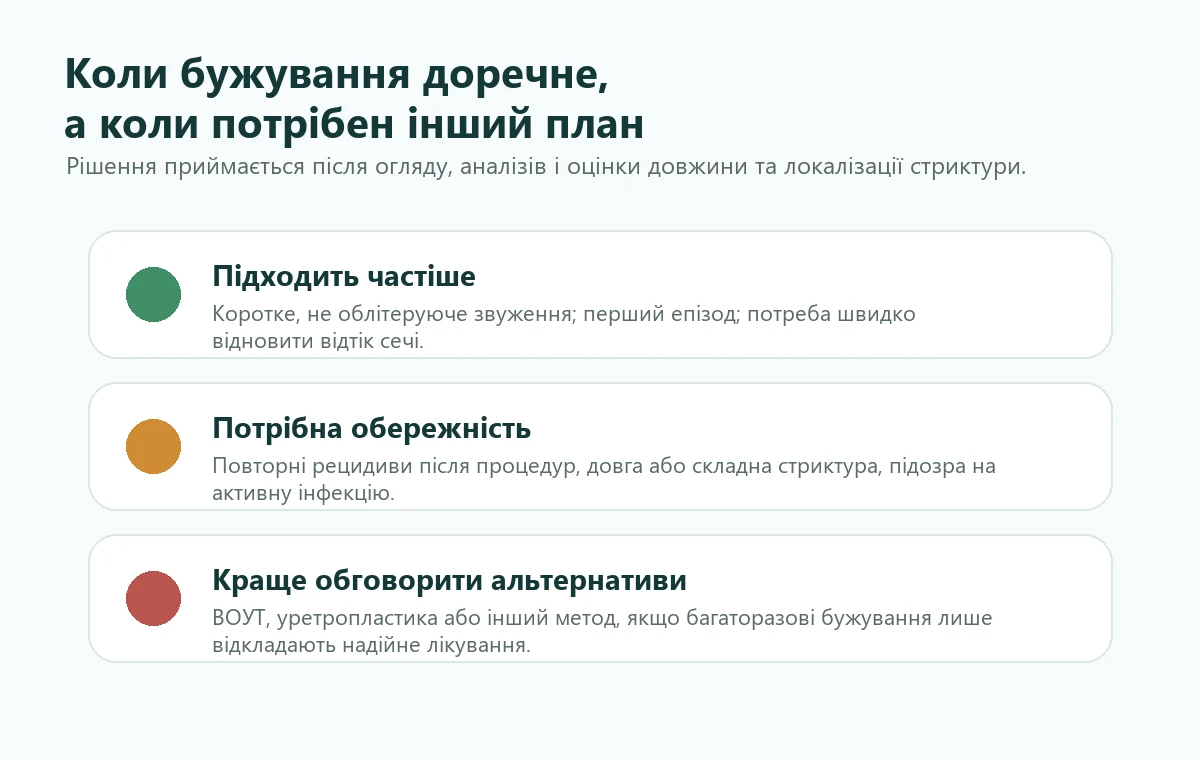 Коли бужування доречне,
а коли потрібен інший план

Рішення приймається після огляду, аналізів і оцінки довжини та локалізації стриктури.

Підходить частіше

Коротке, не облітеруюче звуження; перший епізод; потреба швидко відновити відтік сечі.

Потрібна обережність

Повторні рецидиви після процедур, довга або складна стриктура, підозра на активну інфекцію.

Краще обговорити альтернативи

ВОУТ, уретропластика або інший метод, якщо багаторазові бужування лише відкладають надійне лікування.